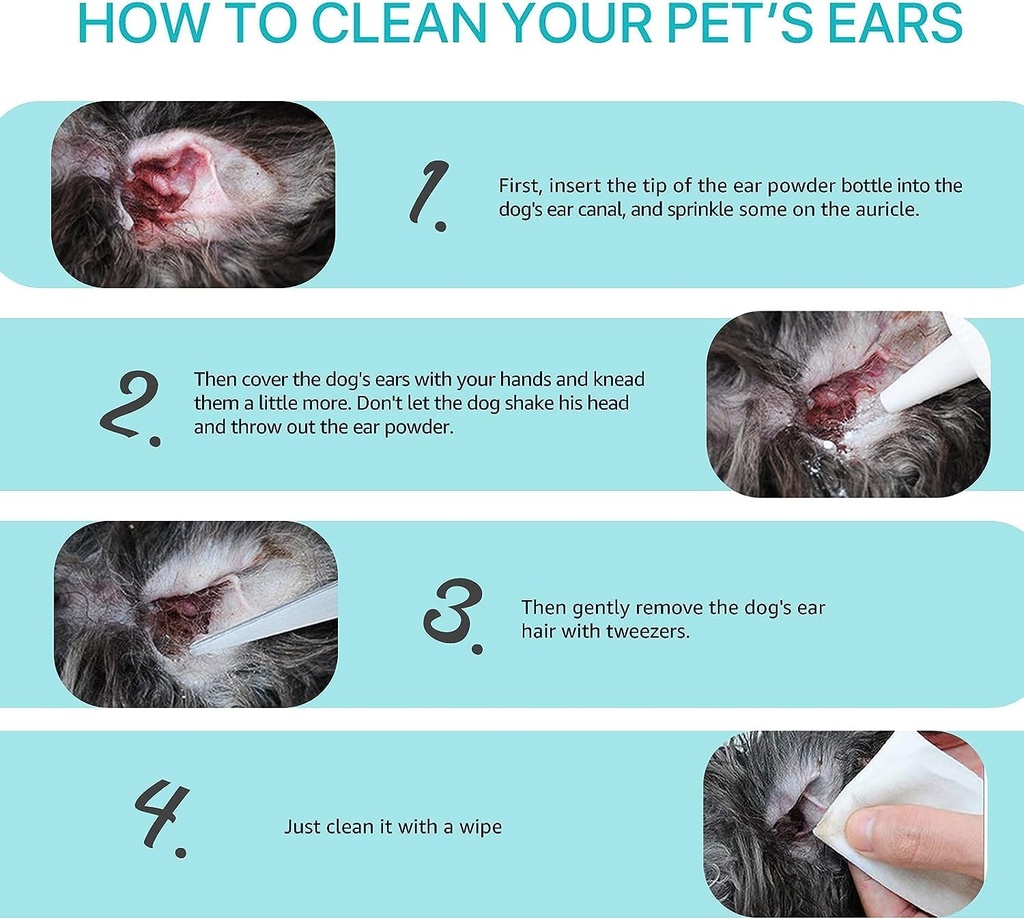 HOW TO CLEAN YOUR PET'S EARS

1. First, insert the tip of the ear powder bottle into the dog's ear canal, and sprinkle some on the auricle.

2. Then cover the dog's ears with your hands and knead them a little more. Don't let the dog shake his head and throw out the ear powder.

3. Then gently remove the dog's ear hair with tweezers.

4. Just clean it with a wipe