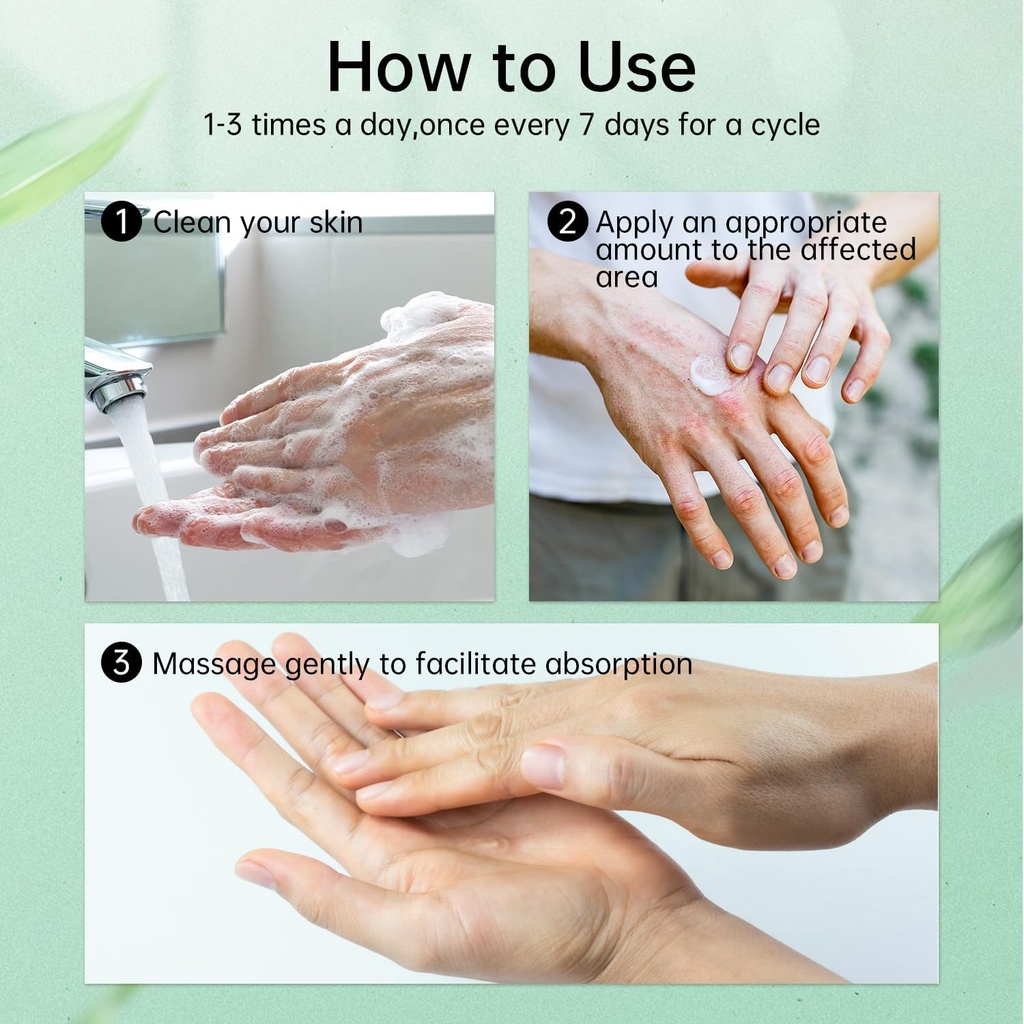 How to Use

1-3 times a day,once every 7 days for a cycle

1 Clean your skin

2 Apply an appropriate amount to the affected area

3 Massage gently to facilitate absorption