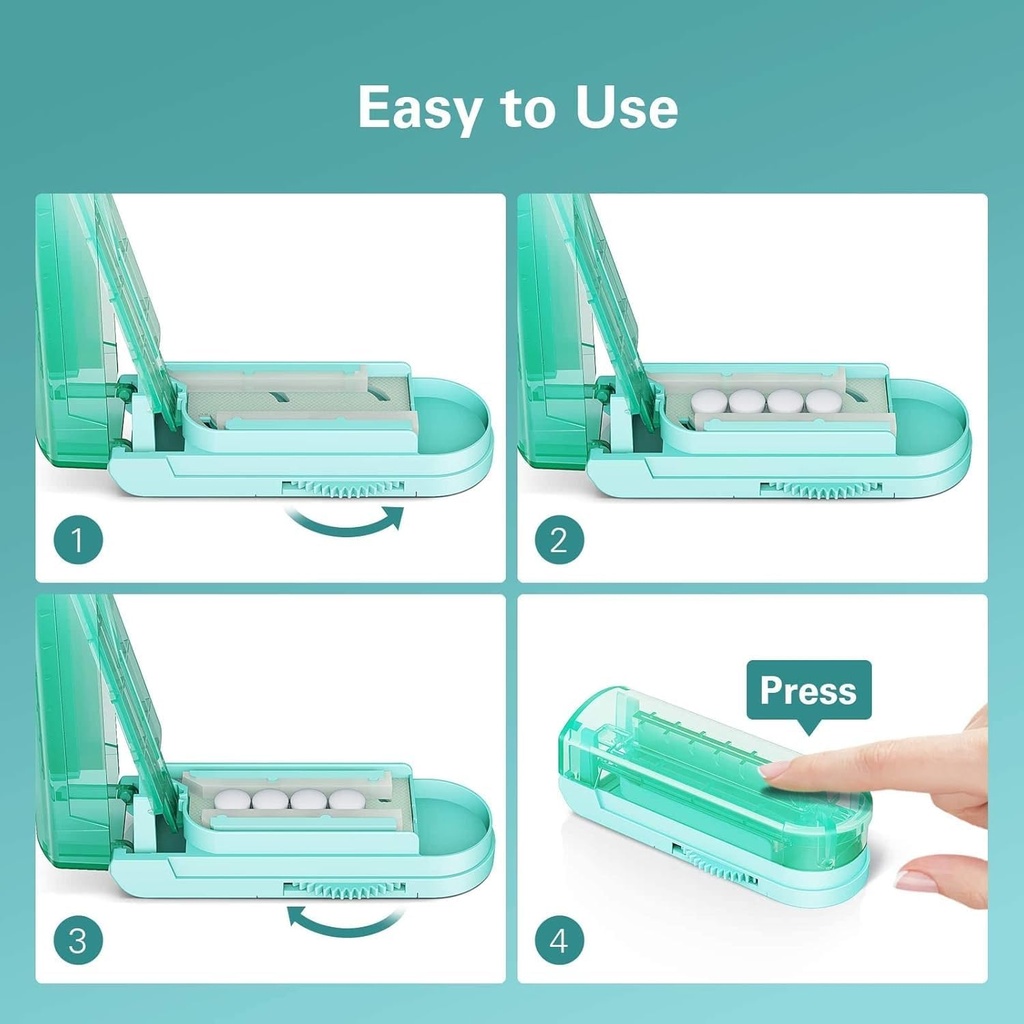 Easy to Use

1

2

3

Press

4