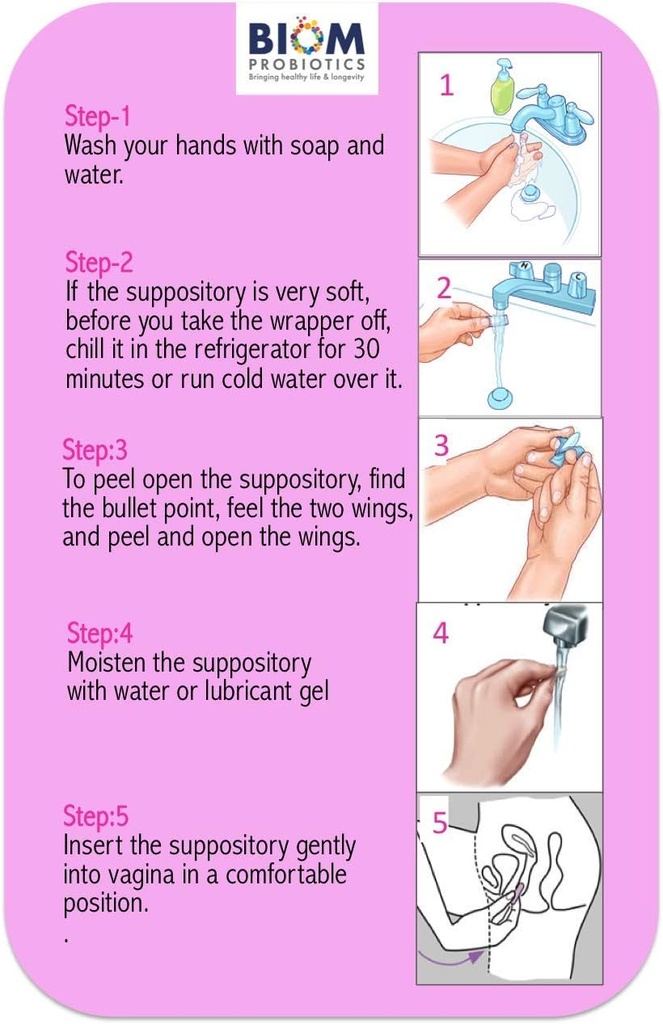 BIOM
PROBIOTICS
Bringing healthy life & longevity

Step-1
Wash your hands with soap and water.

1

Step-2
If the suppository is very soft, before you take the wrapper off, chill it in the refrigerator for 30 minutes or run cold water over it.

2

Step:3
To peel open the suppository, find the bullet point, feel the two wings, and peel and open the wings.

3

Step:4
Moisten the suppository with water or lubricant gel

4

Step:5
Insert the suppository gently into vagina in a comfortable position.
.

5