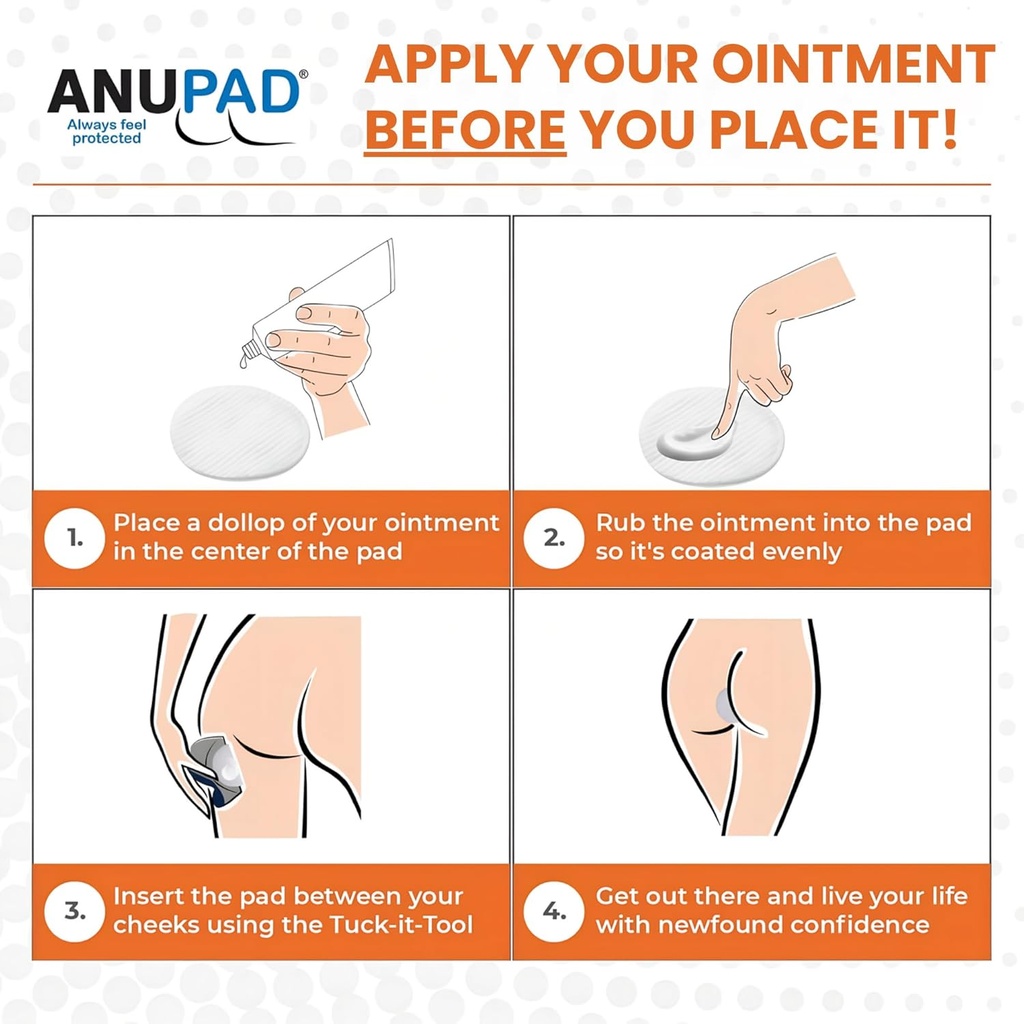 ANUPAD®
Always feel protected

APPLY YOUR OINTMENT BEFORE YOU PLACE IT!

1. Place a dollop of your ointment in the center of the pad

2. Rub the ointment into the pad so it's coated evenly

3. Insert the pad between your cheeks using the Tuck-it-Tool

4. Get out there and live your life with newfound confidence