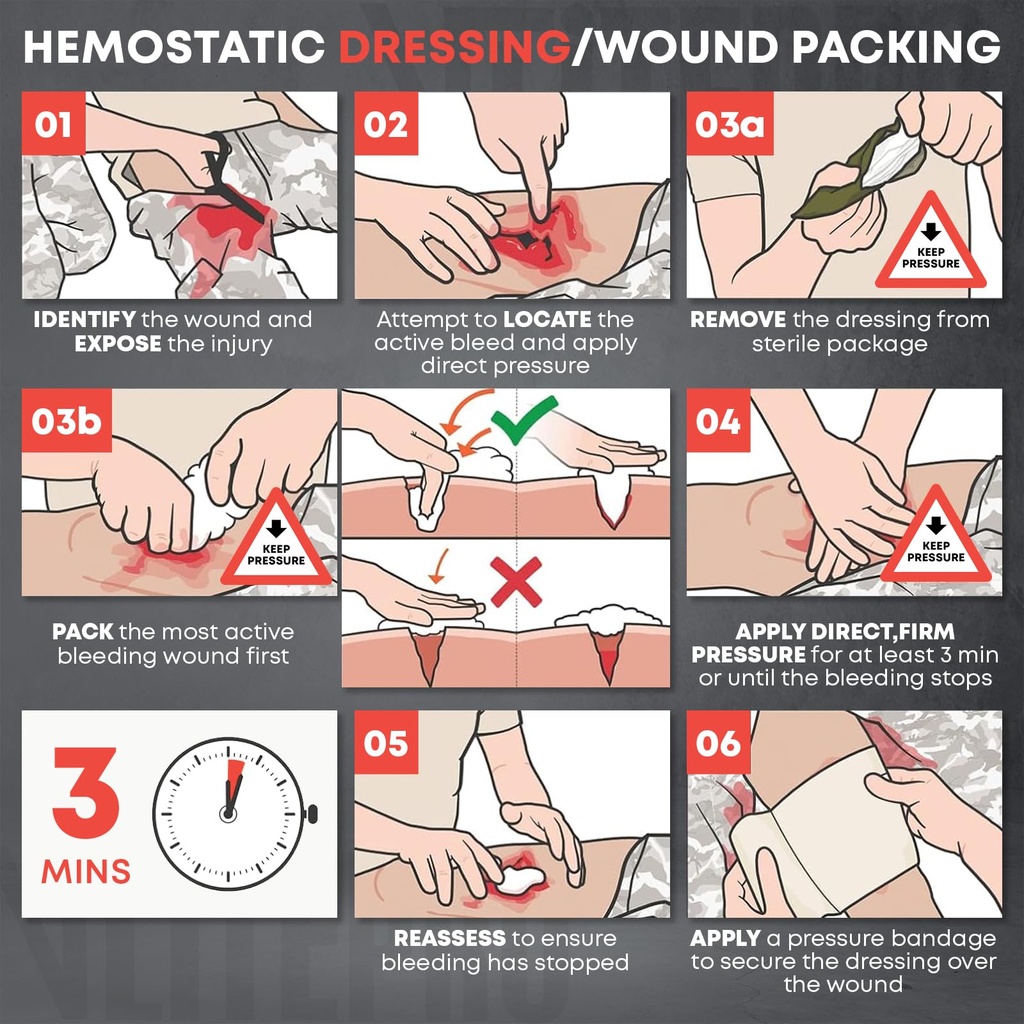 HEMOSTATIC DRESSING/WOUND PACKING

01

IDENTIFY the wound and EXPOSE the injury

02

Attempt to LOCATE the active bleed and apply direct pressure

03a

KEEP PRESSURE

REMOVE the dressing from sterile package

03b

KEEP PRESSURE

PACK the most active bleeding wound first

04

KEEP PRESSURE

APPLY DIRECT,FIRM PRESSURE for at least 3 min or until the bleeding stops

3 MINS

05

REASSESS to ensure bleeding has stopped

06

APPLY a pressure bandage to secure the dressing over the wound