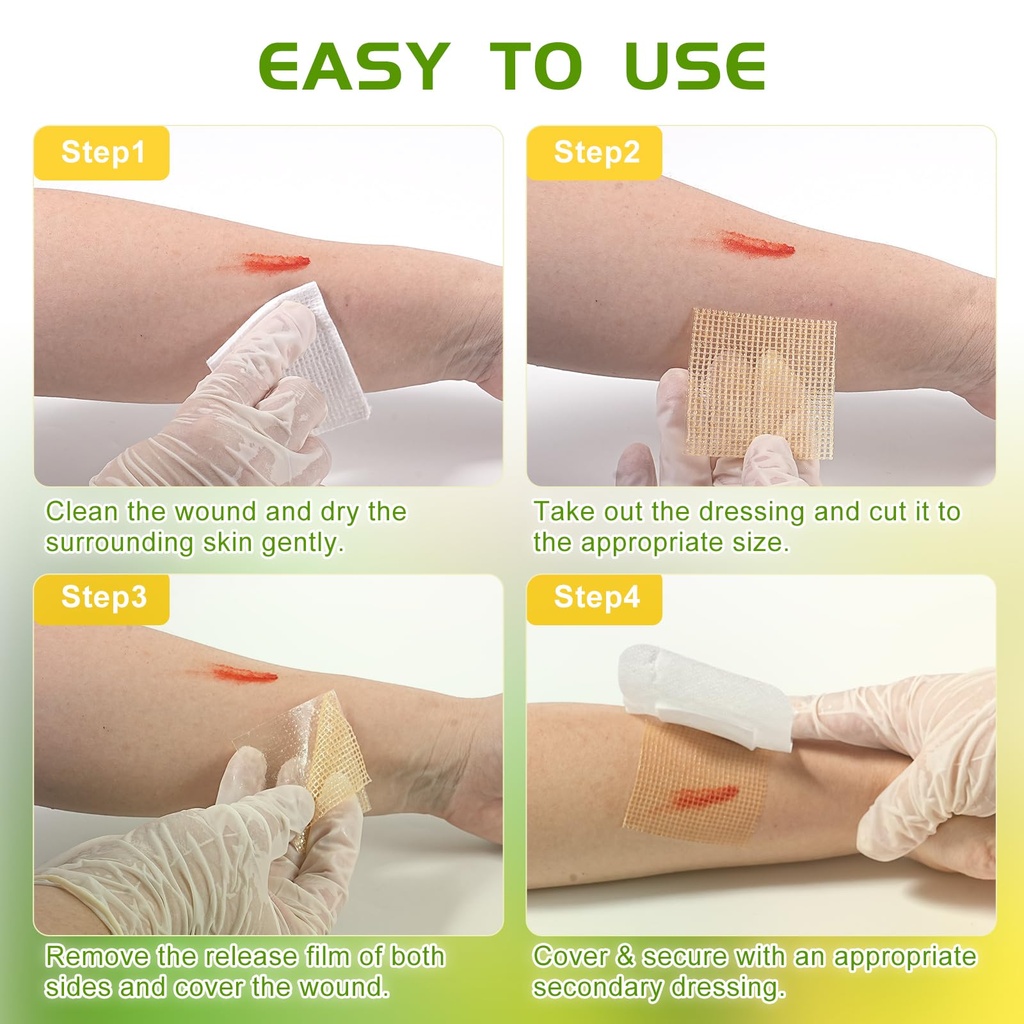 EASY TO USE

Step1

Clean the wound and dry the surrounding skin gently.

Step2

Take out the dressing and cut it to the appropriate size.

Step3

Remove the release film of both sides and cover the wound.

Step4

Cover & secure with an appropriate secondary dressing.