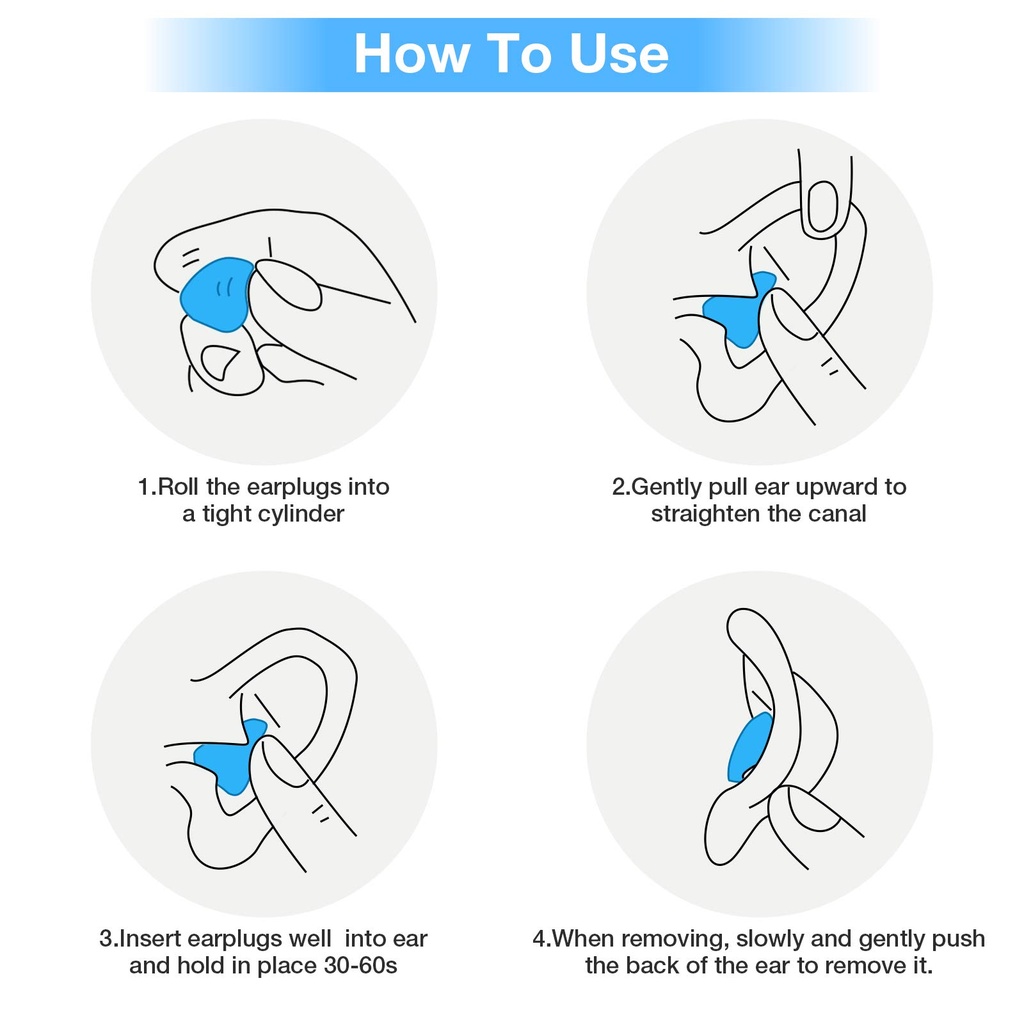 How To Use

1.Roll the earplugs into a tight cylinder

2.Gently pull ear upward to straighten the canal

3.Insert earplugs well  into ear and hold in place 30-60s

4.When removing, slowly and gently push the back of the ear to remove it.