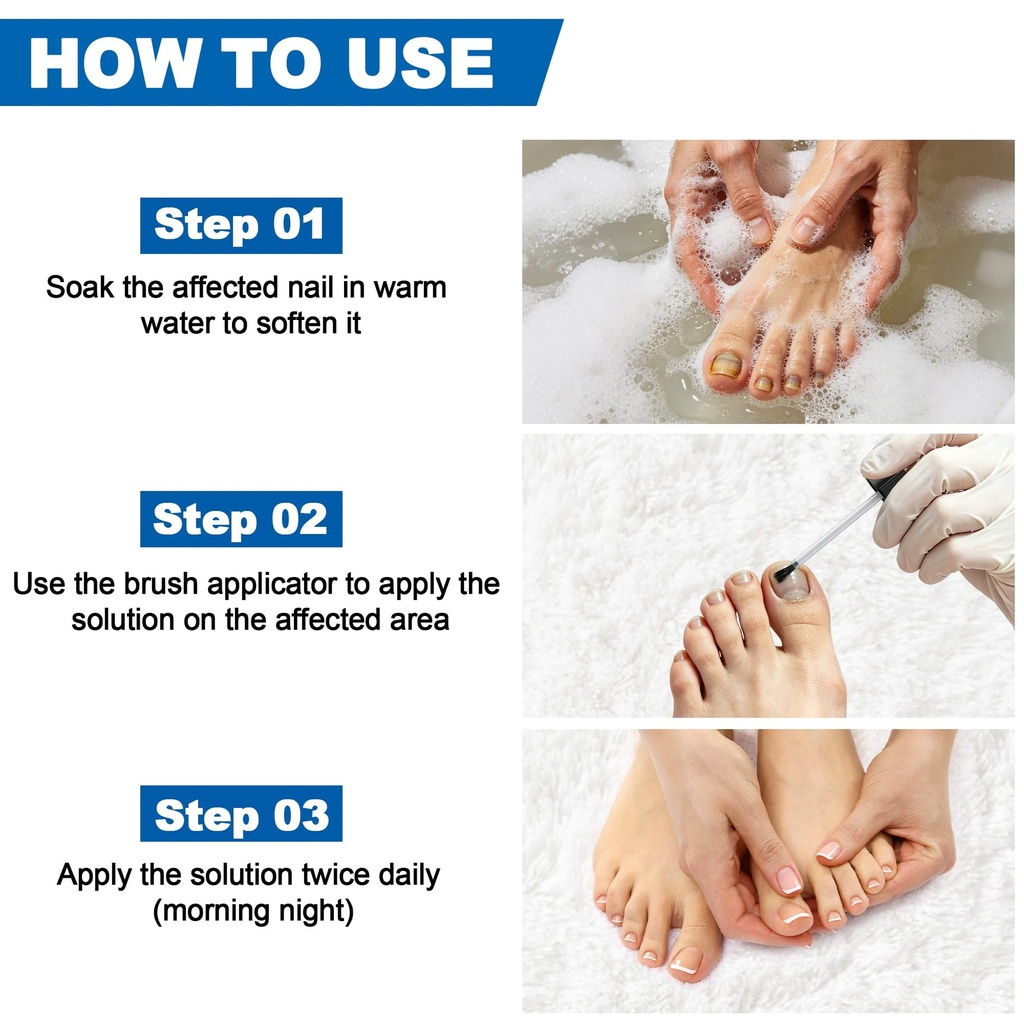 HOW TO USE

Step 01

Soak the affected nail in warm water to soften it

Step 02

Use the brush applicator to apply the solution on the affected area

Step 03

Apply the solution twice daily (morning night)