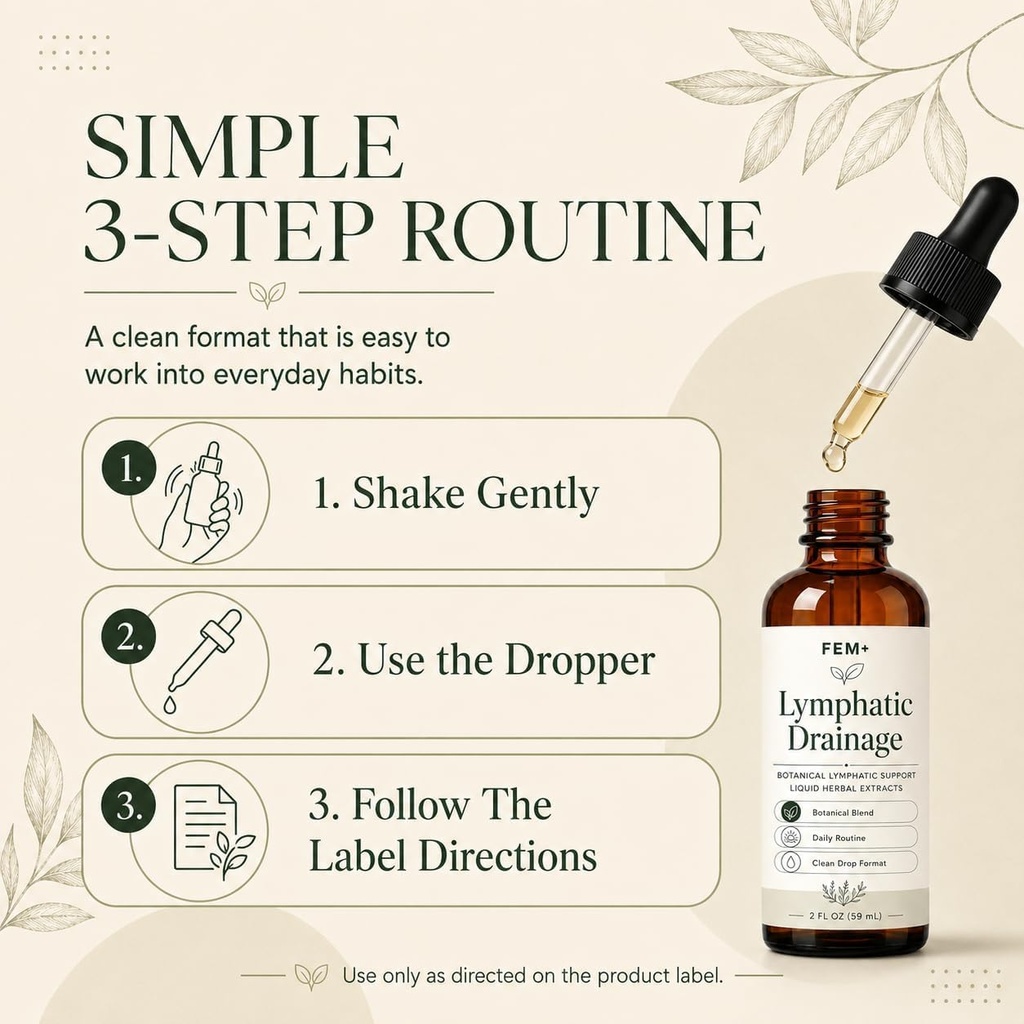 SIMPLE 3-STEP ROUTINE

A clean format that is easy to work into everyday habits.

1.
1. Shake Gently

2.
2. Use the Dropper

3.
3. Follow The Label Directions

FEM+
Lymphatic Drainage
BOTANICAL LYMPHATIC SUPPORT
LIQUID HERBAL EXTRACTS
Botanical Blend
Daily Routine
Clean Drop Format
2 FL OZ (59 mL)

Use only as directed on the product label.