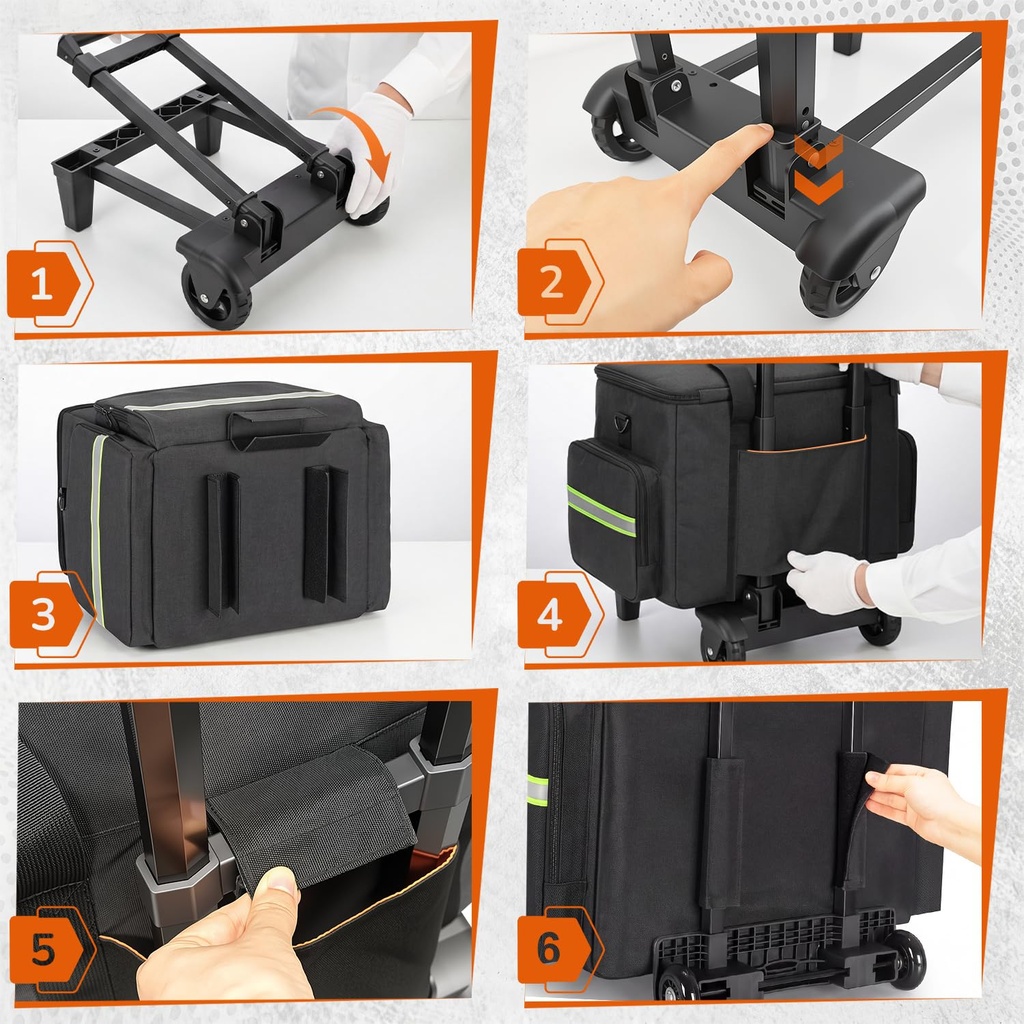 1

2

3

4

5

6