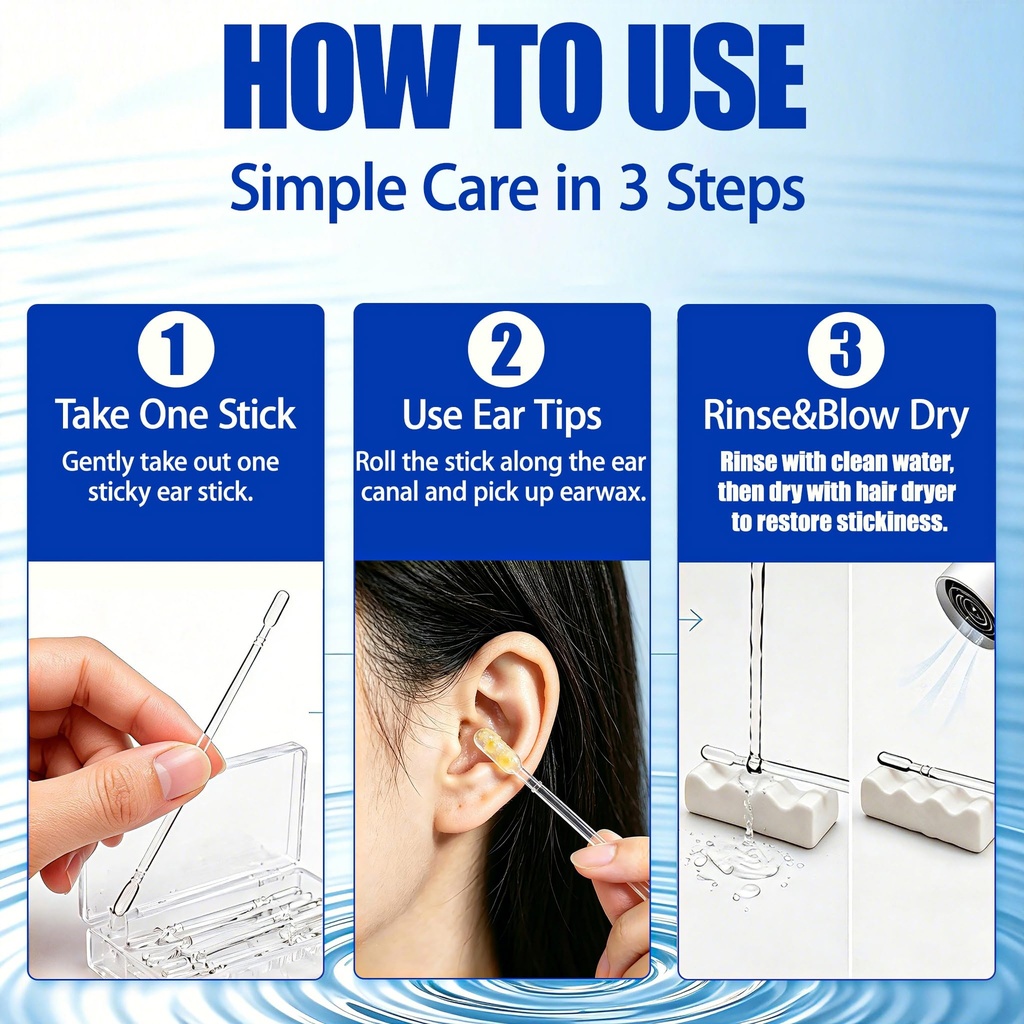 HOW TO USE
Simple Care in 3 Steps

1
Take One Stick
Gently take out one sticky ear stick.

2
Use Ear Tips
Roll the stick along the ear canal and pick up earwax.

3
Rinse&Blow Dry
Rinse with clean water, then dry with hair dryer to restore stickiness.