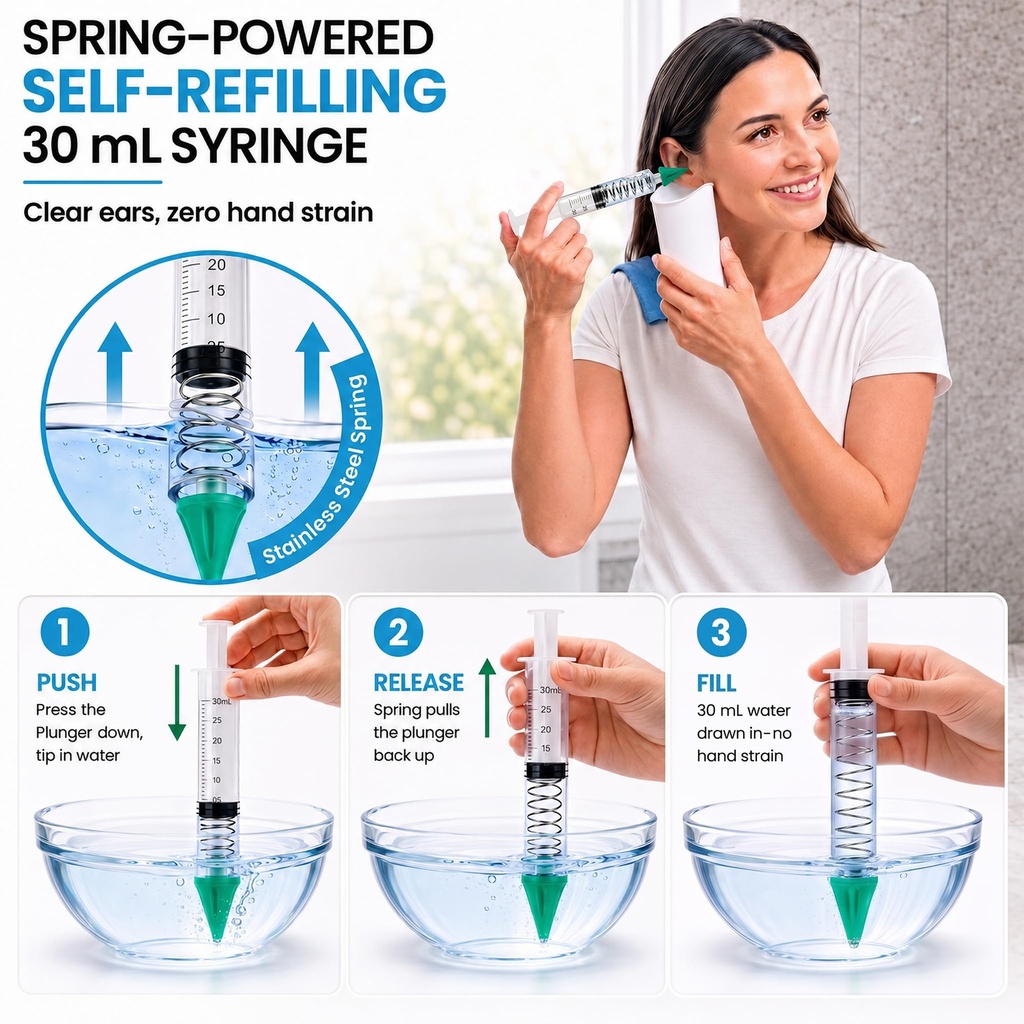 SPRING-POWERED
SELF-REFILLING
30 mL SYRINGE

Clear ears, zero hand strain

20
15
10
25

Stainless Steel Spring

1
PUSH
Press the Plunger down, tip in water

30mL
25
20
15
10
05

2
RELEASE
Spring pulls the plunger back up

30mL
25
20
15

3
FILL
30 mL water drawn in-no hand strain