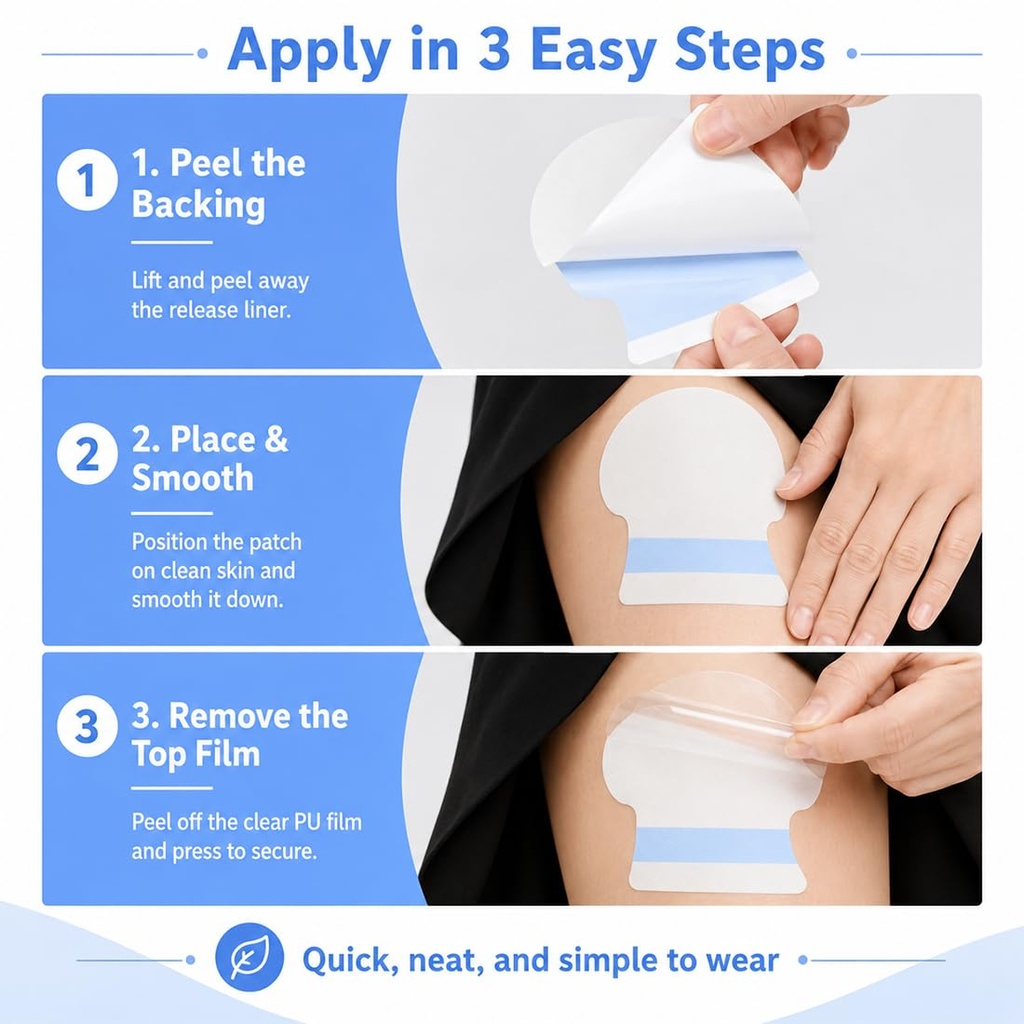 Apply in 3 Easy Steps

1

1. Peel the Backing

Lift and peel away the release liner.

2

2. Place & Smooth

Position the patch on clean skin and smooth it down.

3

3. Remove the Top Film

Peel off the clear PU film and press to secure.

Quick, neat, and simple to wear