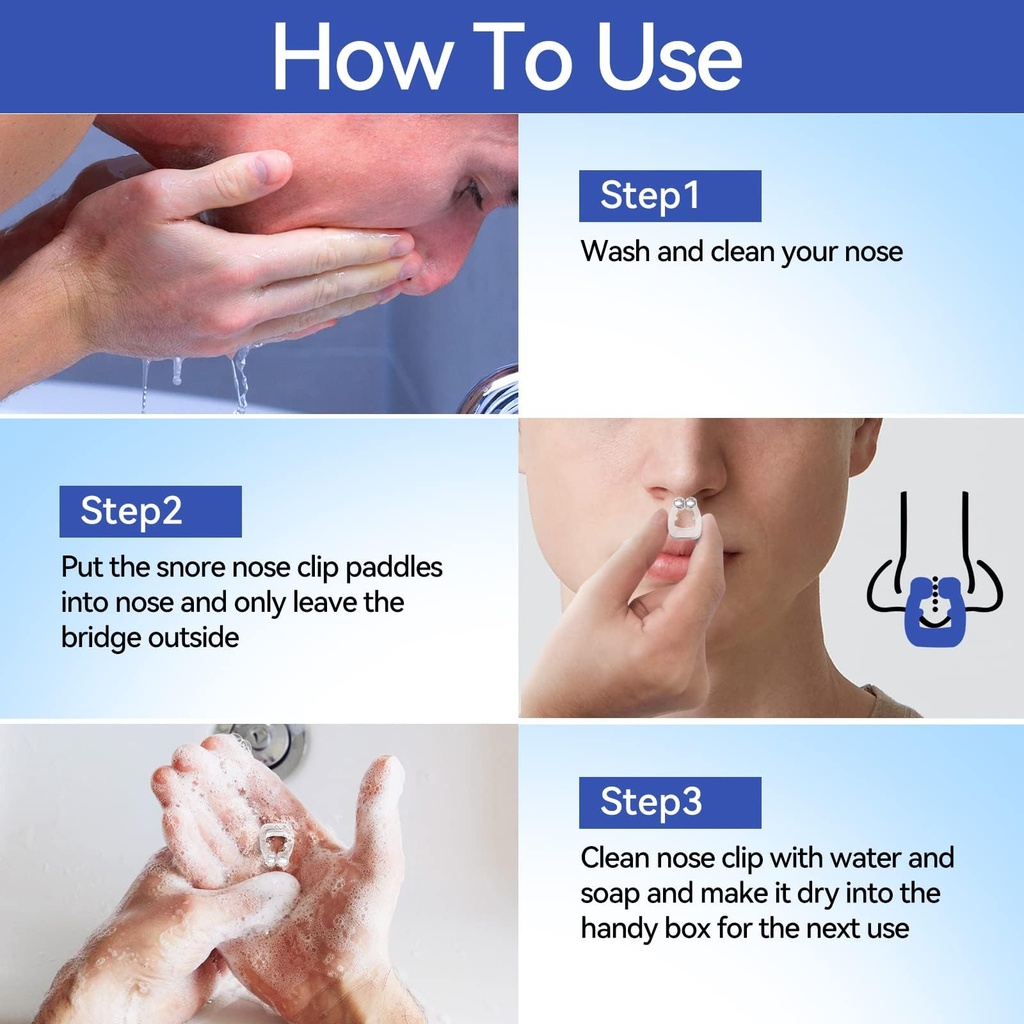 How To Use

Step1
Wash and clean your nose

Step2
Put the snore nose clip paddles into nose and only leave the bridge outside

Step3
Clean nose clip with water and soap and make it dry into the handy box for the next use