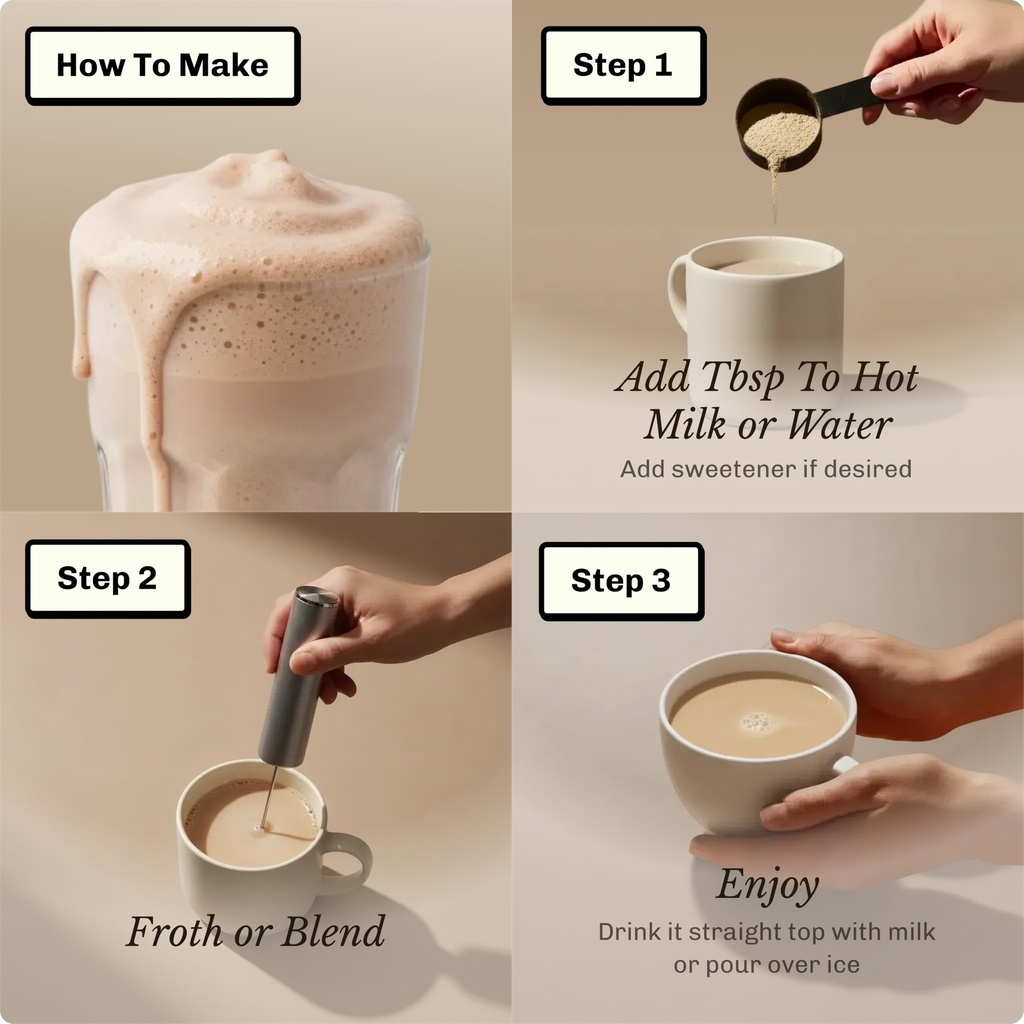 How To Make

Step 1

Add Tbsp To Hot Milk or Water

Add sweetener if desired

Step 2

Froth or Blend

Step 3

Enjoy

Drink it straight top with milk or pour over ice