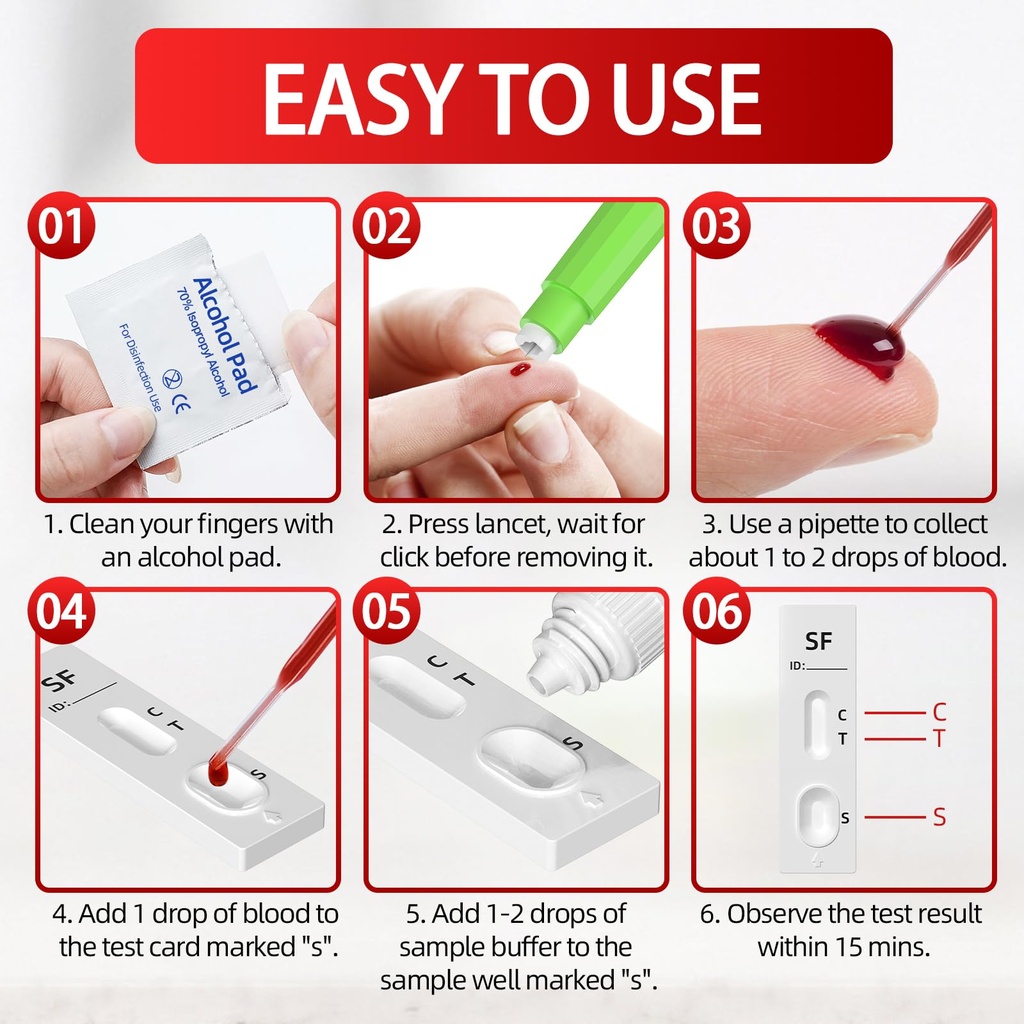 EASY TO USE

01

Alcohol Pad
70% Isopropyl Alcohol
For Disinfection Use
CE

1. Clean your fingers with an alcohol pad.

02

2. Press lancet, wait for click before removing it.

03

3. Use a pipette to collect about 1 to 2 drops of blood.

04

SF
ID:
C T
S

4. Add 1 drop of blood to the test card marked "s".

05

C T
S

5. Add 1-2 drops of sample buffer to the sample well marked "s".

06

SF
ID:
C
T
S
C
T
S

6. Observe the test result within 15 mins.