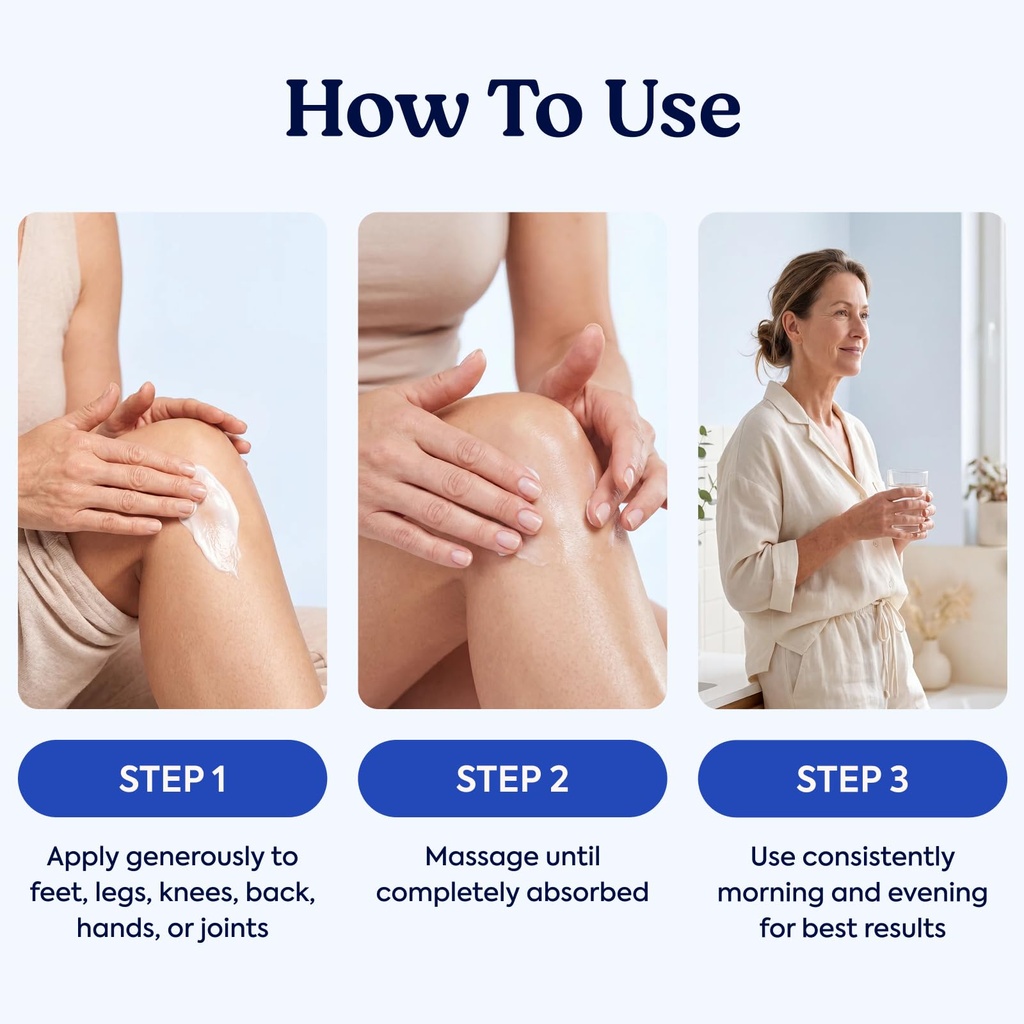 How To Use

STEP 1

Apply generously to feet, legs, knees, back, hands, or joints

STEP 2

Massage until completely absorbed

STEP 3

Use consistently morning and evening for best results