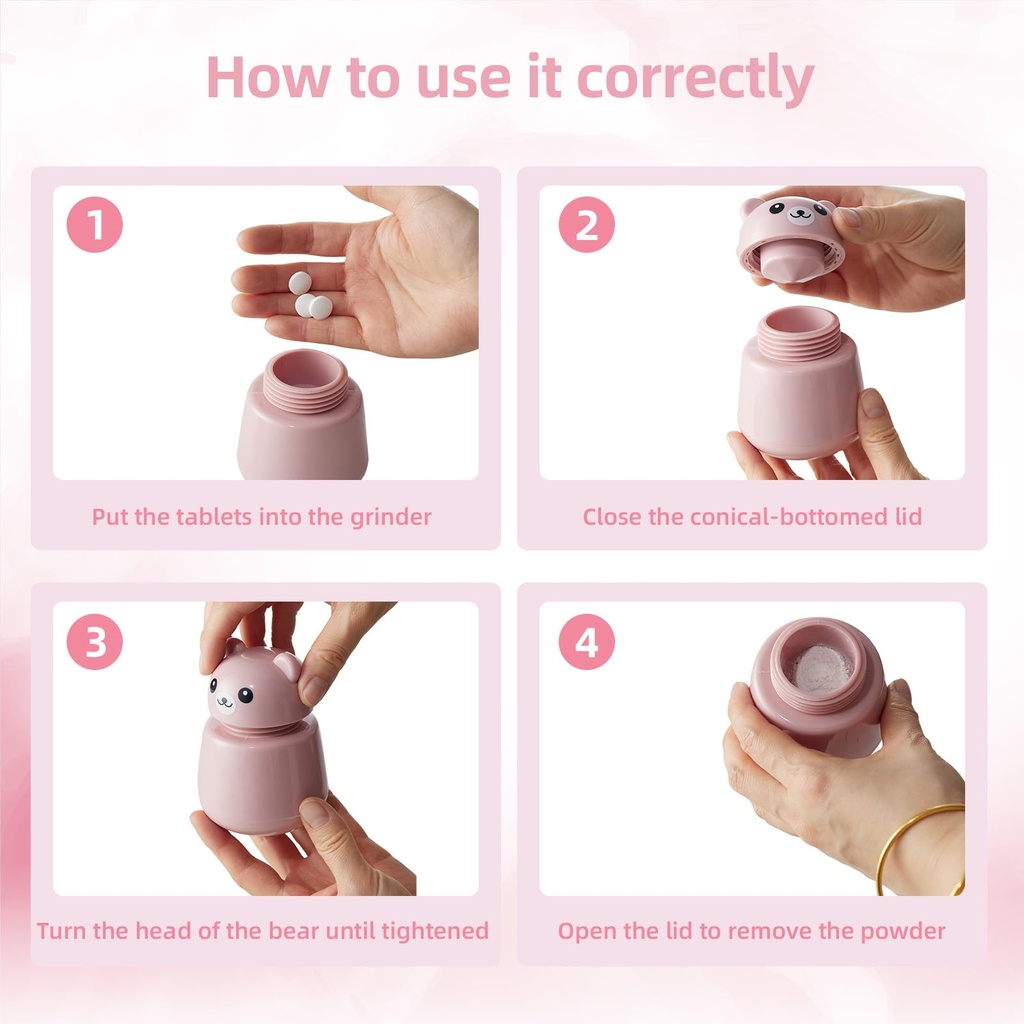 How to use it correctly

1

Put the tablets into the grinder

2

Close the conical-bottomed lid

3

Turn the head of the bear until tightened

4

Open the lid to remove the powder