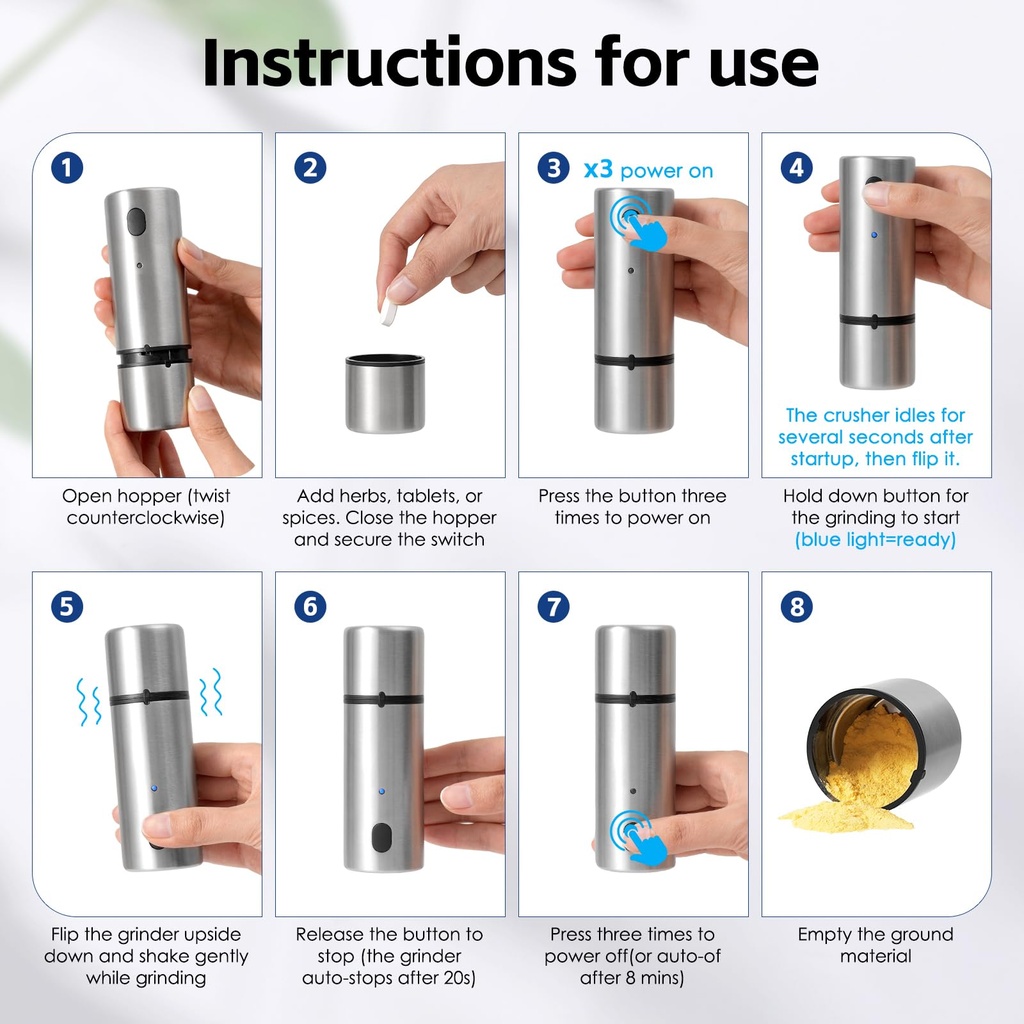 Instructions for use

1

Open hopper (twist counterclockwise)

2

Add herbs, tablets, or spices. Close the hopper and secure the switch

3 x3 power on

Press the button three times to power on

4

The crusher idles for several seconds after startup, then flip it.

Hold down button for the grinding to start (blue light=ready)

5

Flip the grinder upside down and shake gently while grinding

6

Release the button to stop (the grinder auto-stops after 20s)

7

Press three times to power off(or auto-of after 8 mins)

8

Empty the ground material