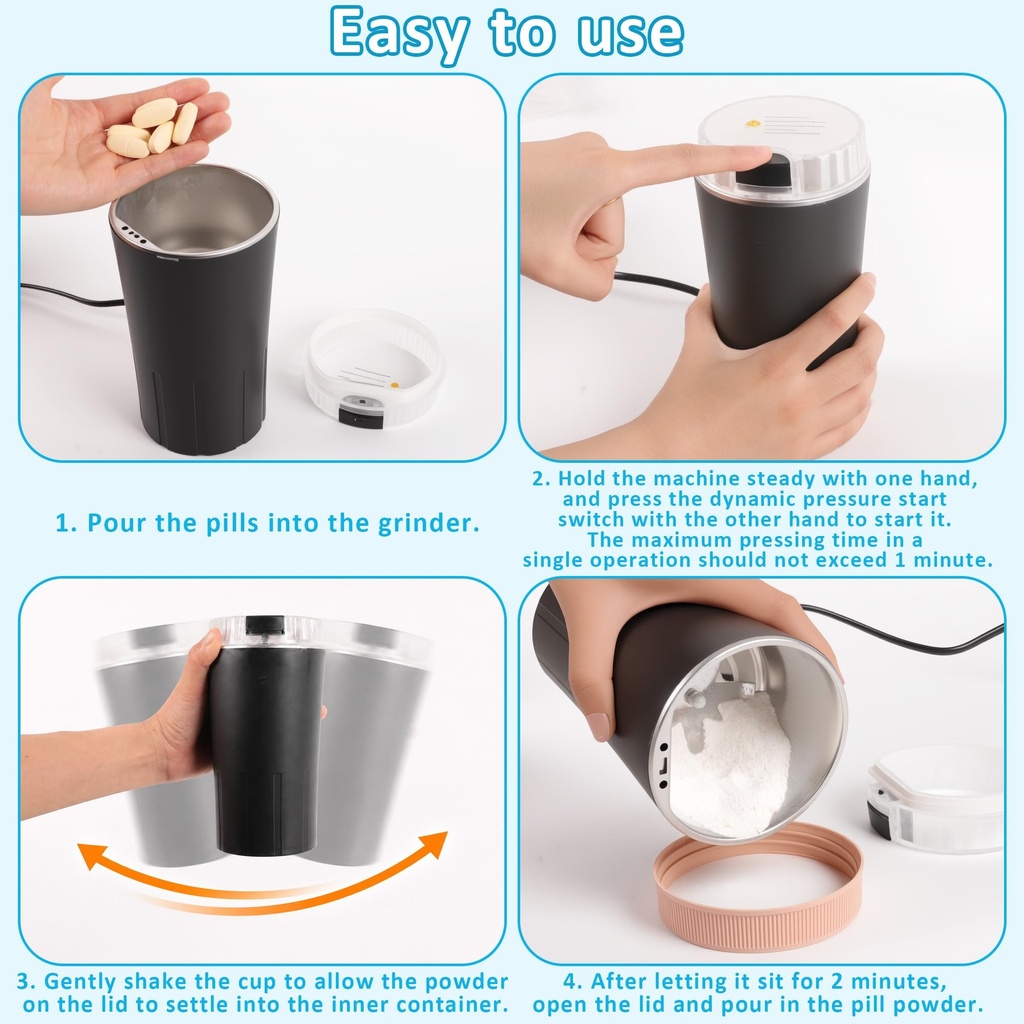 Easy to use

1. Pour the pills into the grinder.

2. Hold the machine steady with one hand, and press the dynamic pressure start switch with the other hand to start it. The maximum pressing time in a single operation should not exceed 1 minute.

3. Gently shake the cup to allow the powder on the lid to settle into the inner container.

4. After letting it sit for 2 minutes, open the lid and pour in the pill powder.