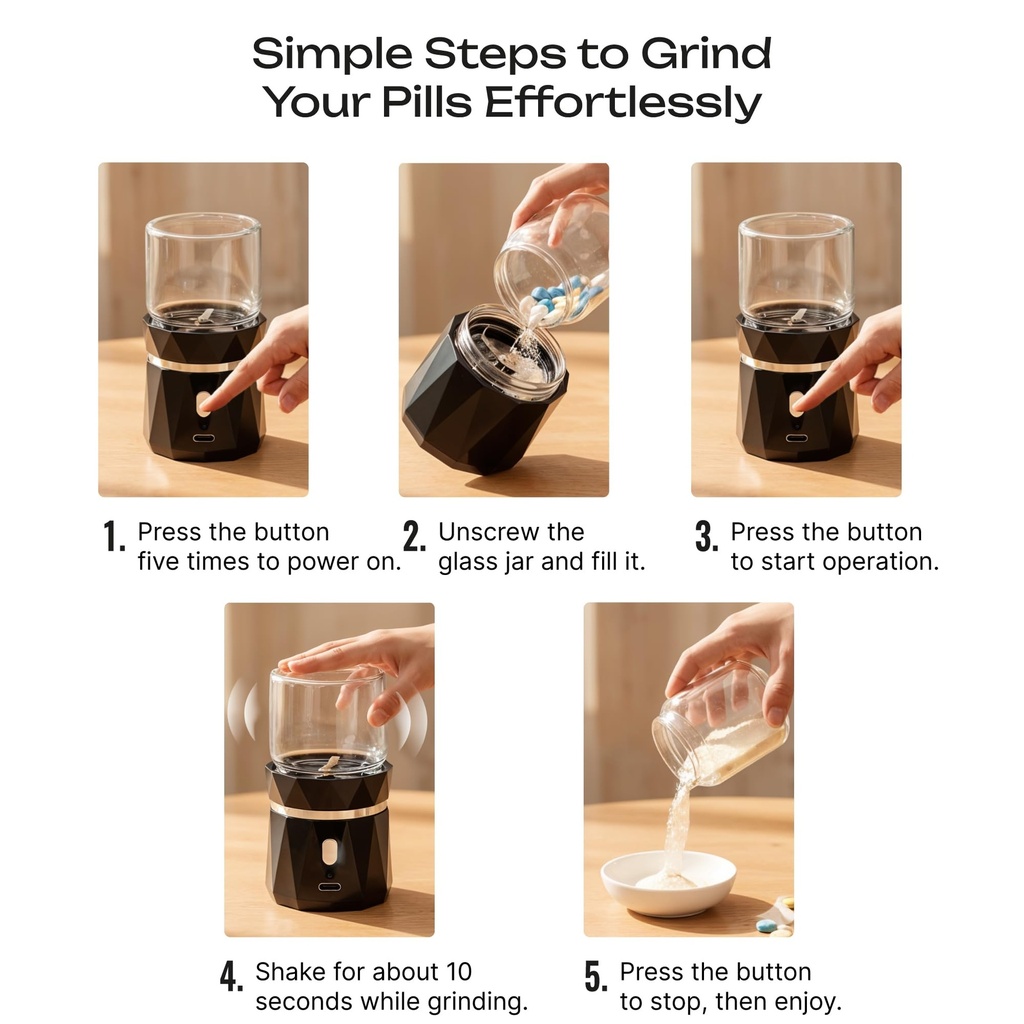 Simple Steps to Grind Your Pills Effortlessly

1. Press the button five times to power on.

2. Unscrew the glass jar and fill it.

3. Press the button to start operation.

4. Shake for about 10 seconds while grinding.

5. Press the button to stop, then enjoy.