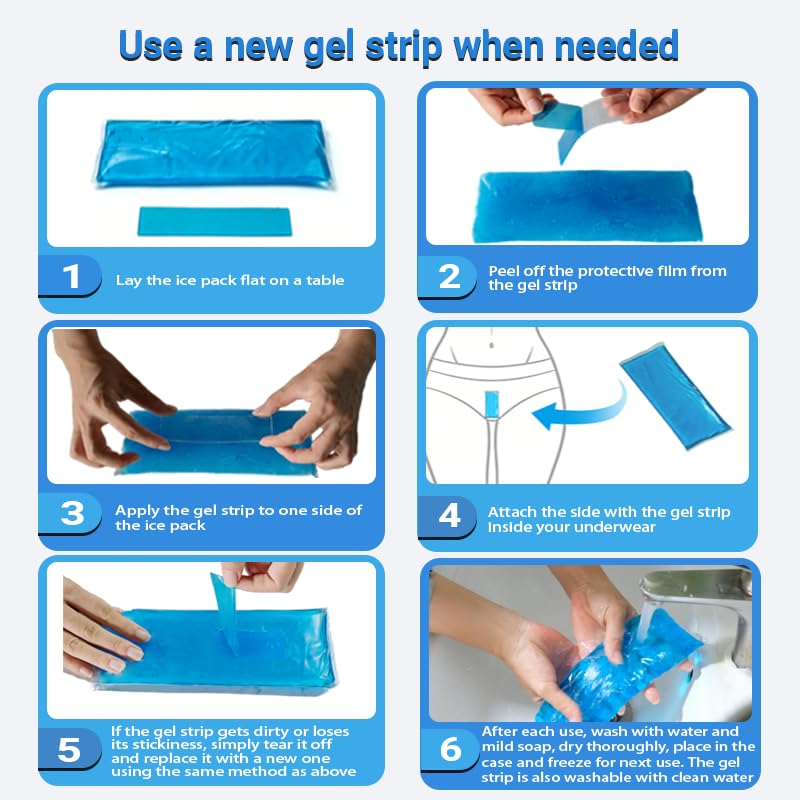 Use a new gel strip when needed

1 Lay the ice pack flat on a table

2 Peel off the protective film from the gel strip

3 Apply the gel strip to one side of the ice pack

4 Attach the side with the gel strip inside your underwear

5 If the gel strip gets dirty or loses its stickiness, simply tear it off and replace it with a new one using the same method as above

6 After each use, wash with water and mild soap, dry thoroughly, place in the case and freeze for next use. The gel strip is also washable with clean water