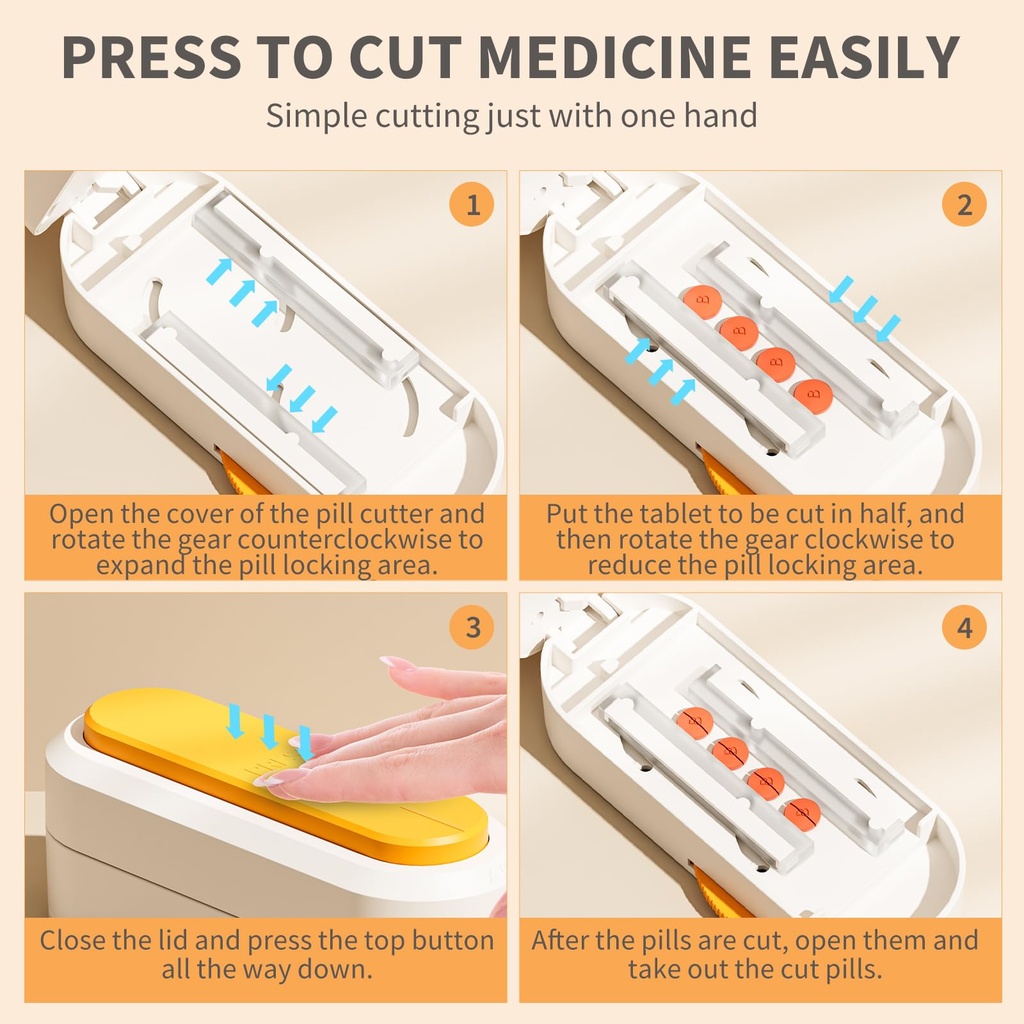 PRESS TO CUT MEDICINE EASILY

Simple cutting just with one hand

1

Open the cover of the pill cutter and rotate the gear counterclockwise to expand the pill locking area.

2

Put the tablet to be cut in half, and then rotate the gear clockwise to reduce the pill locking area.

3

Close the lid and press the top button all the way down.

4

After the pills are cut, open them and take out the cut pills.