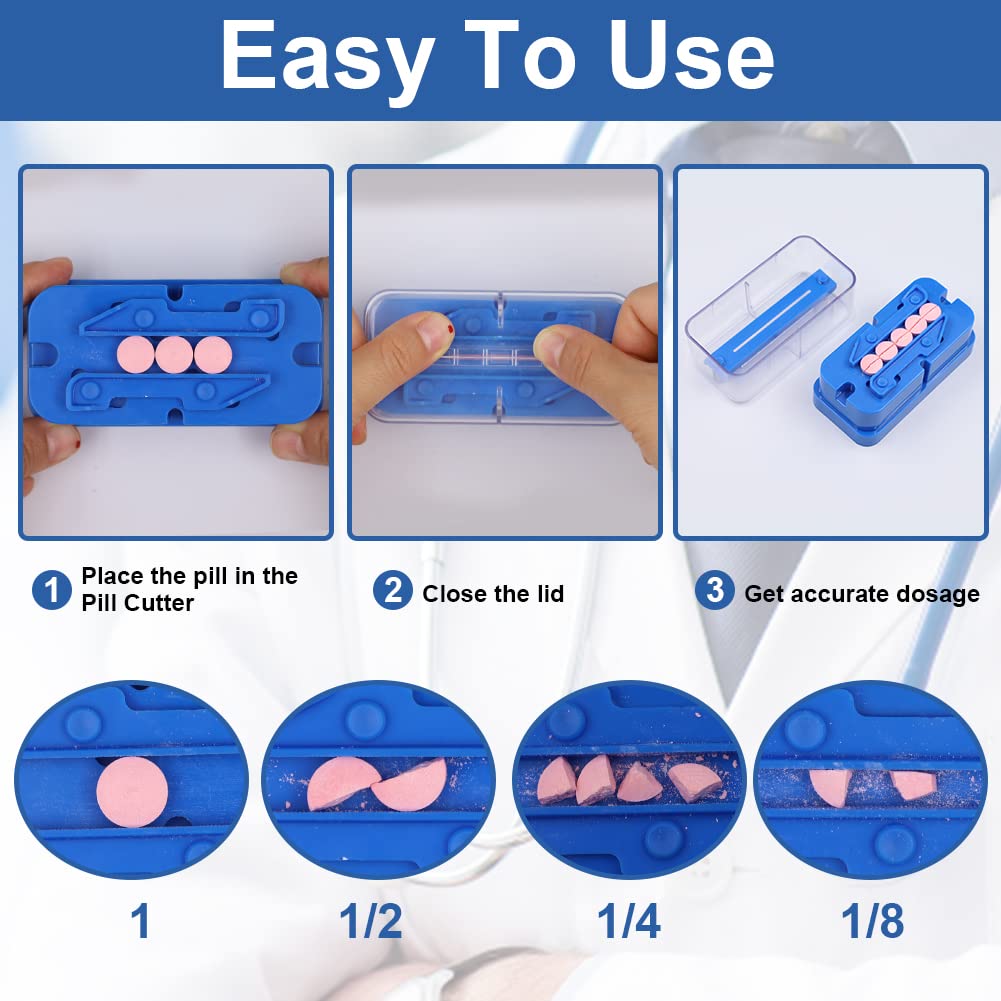 Easy To Use

1 Place the pill in the Pill Cutter

2 Close the lid

3 Get accurate dosage

1

1/2

1/4

1/8