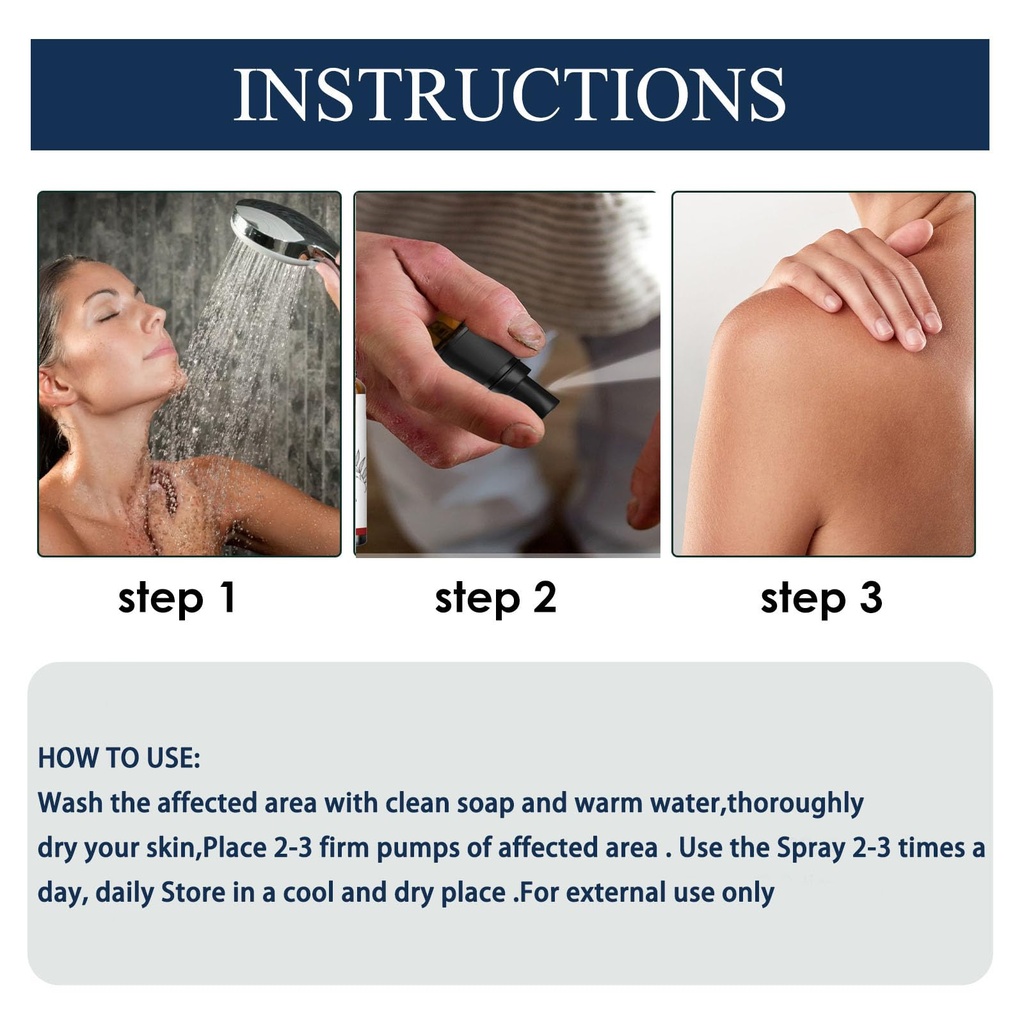 INSTRUCTIONS

step 1

step 2

step 3

HOW TO USE:
Wash the affected area with clean soap and warm water,thoroughly dry your skin,Place 2-3 firm pumps of affected area . Use the Spray 2-3 times a day, daily Store in a cool and dry place .For external use only