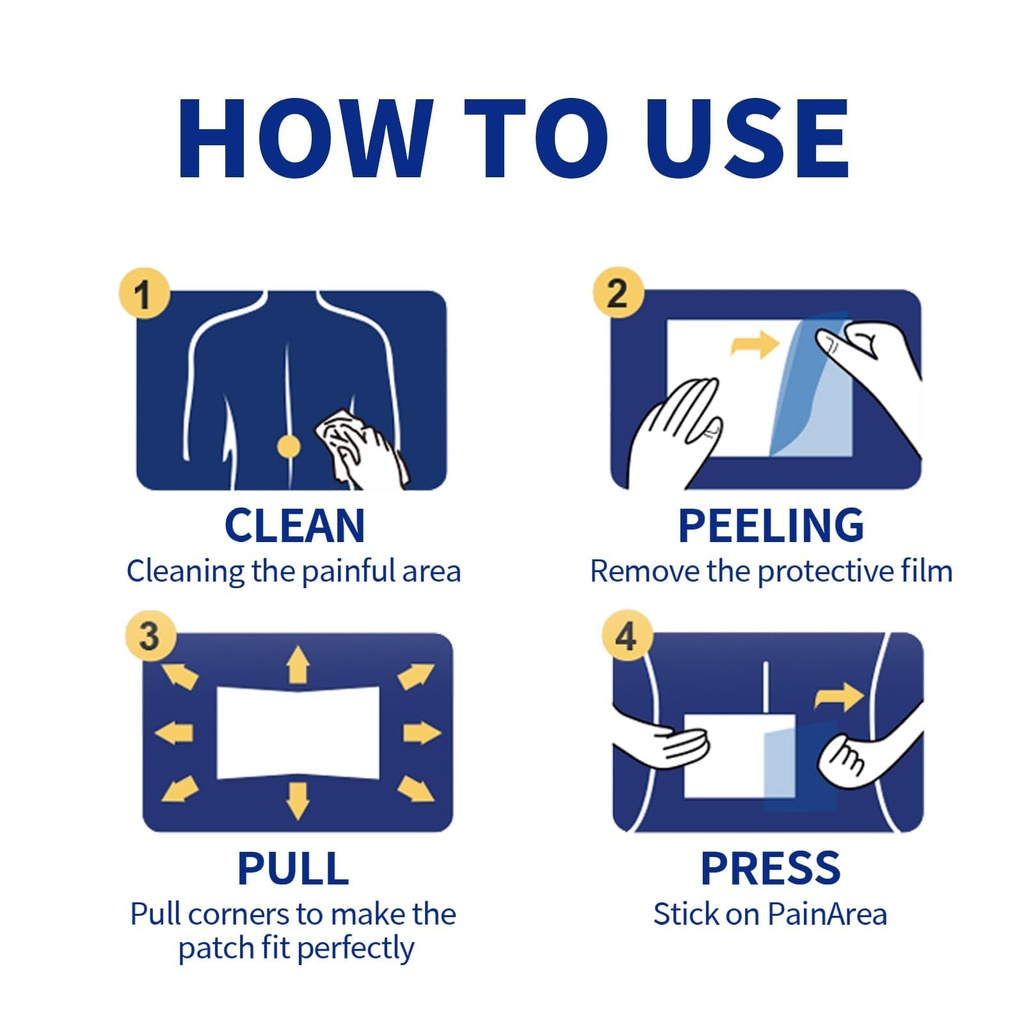 HOW TO USE

1

CLEAN
Cleaning the painful area

2

PEELING
Remove the protective film

3

PULL
Pull corners to make the patch fit perfectly

4

PRESS
Stick on PainArea