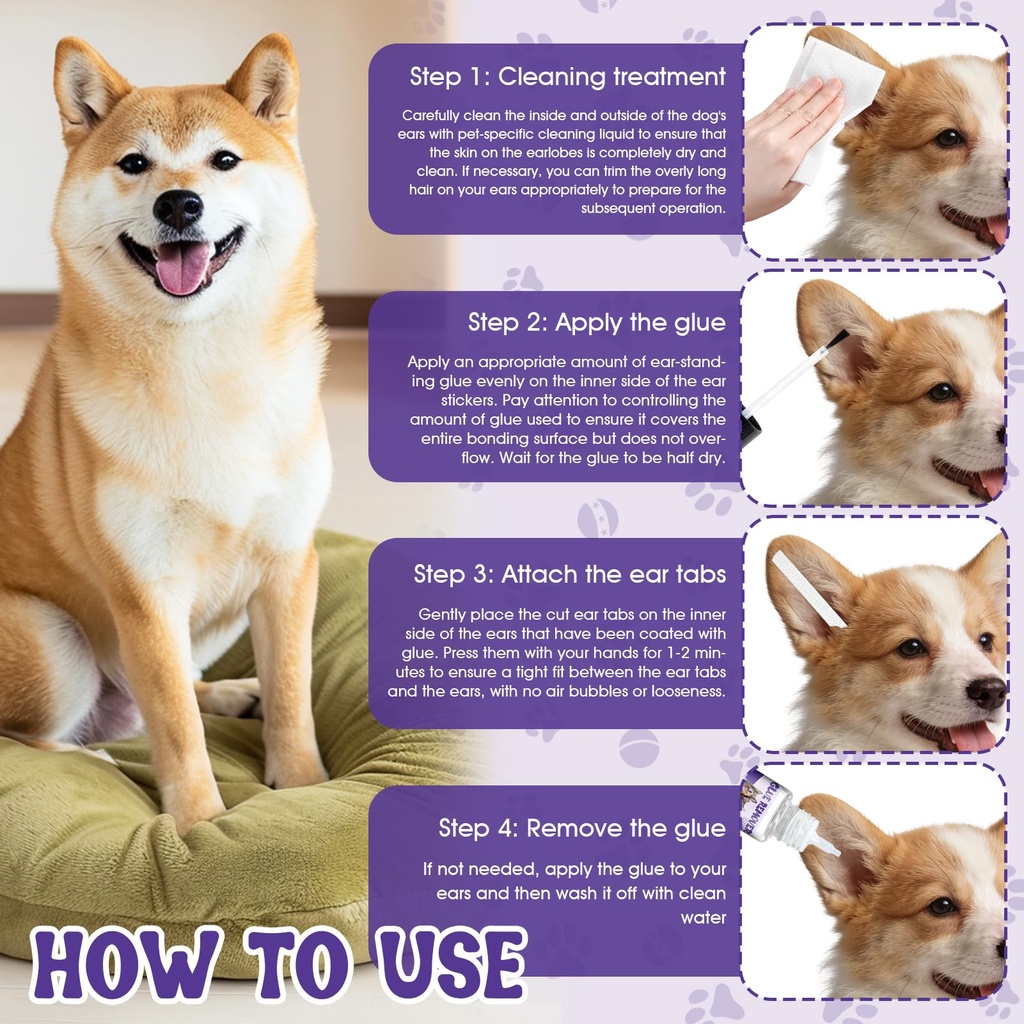 Step 1: Cleaning treatment

Carefully clean the inside and outside of the dog's ears with pet-specific cleaning liquid to ensure that the skin on the earlobes is completely dry and clean. If necessary, you can trim the overly long hair on your ears appropriately to prepare for the subsequent operation.

Step 2: Apply the glue

Apply an appropriate amount of ear-standing glue evenly on the inner side of the ear stickers. Pay attention to controlling the amount of glue used to ensure it covers the entire bonding surface but does not overflow. Wait for the glue to be half dry.

Step 3: Attach the ear tabs

Gently place the cut ear tabs on the inner side of the ears that have been coated with glue. Press them with your hands for 1-2 minutes to ensure a tight fit between the ear tabs and the ears, with no air bubbles or looseness.

Step 4: Remove the glue

If not needed, apply the glue to your ears and then wash it off with clean water

GLUE REMOVER

HOW TO USE