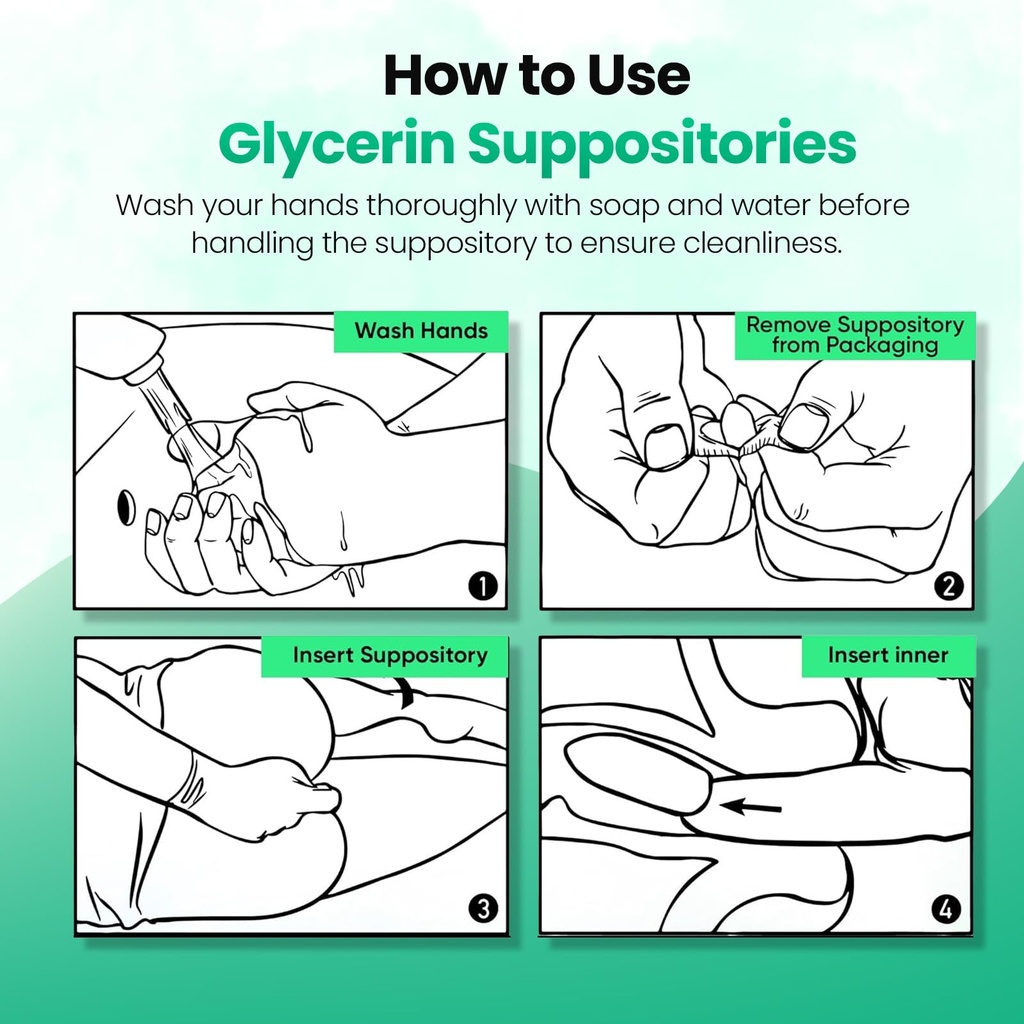 How to Use
Glycerin Suppositories

Wash your hands thoroughly with soap and water before handling the suppository to ensure cleanliness.

Wash Hands
1

Remove Suppository from Packaging
2

Insert Suppository
3

Insert inner
4