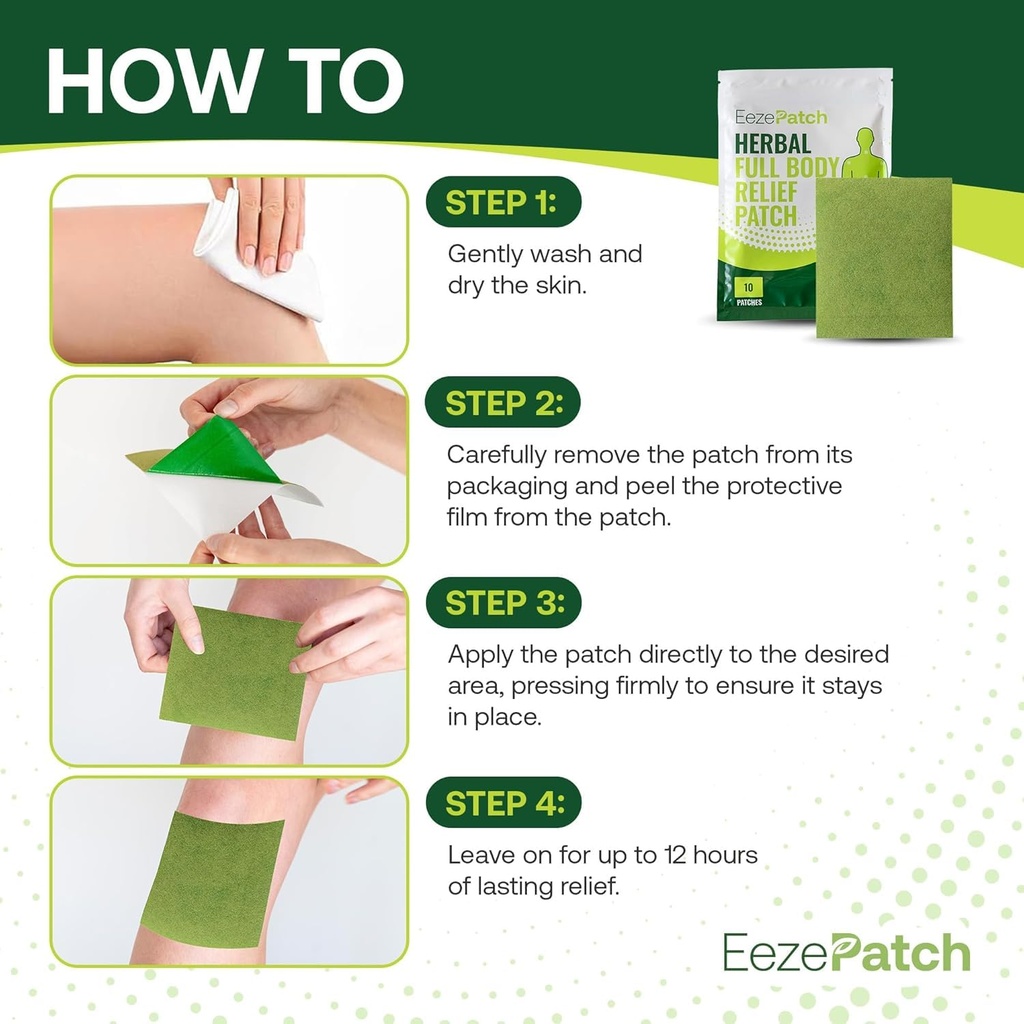 HOW TO

EezePatch
HERBAL
FULL BODY
RELIEF
PATCH
10
PATCHES

STEP 1:
Gently wash and dry the skin.

STEP 2:
Carefully remove the patch from its packaging and peel the protective film from the patch.

STEP 3:
Apply the patch directly to the desired area, pressing firmly to ensure it stays in place.

STEP 4:
Leave on for up to 12 hours of lasting relief.

EezePatch